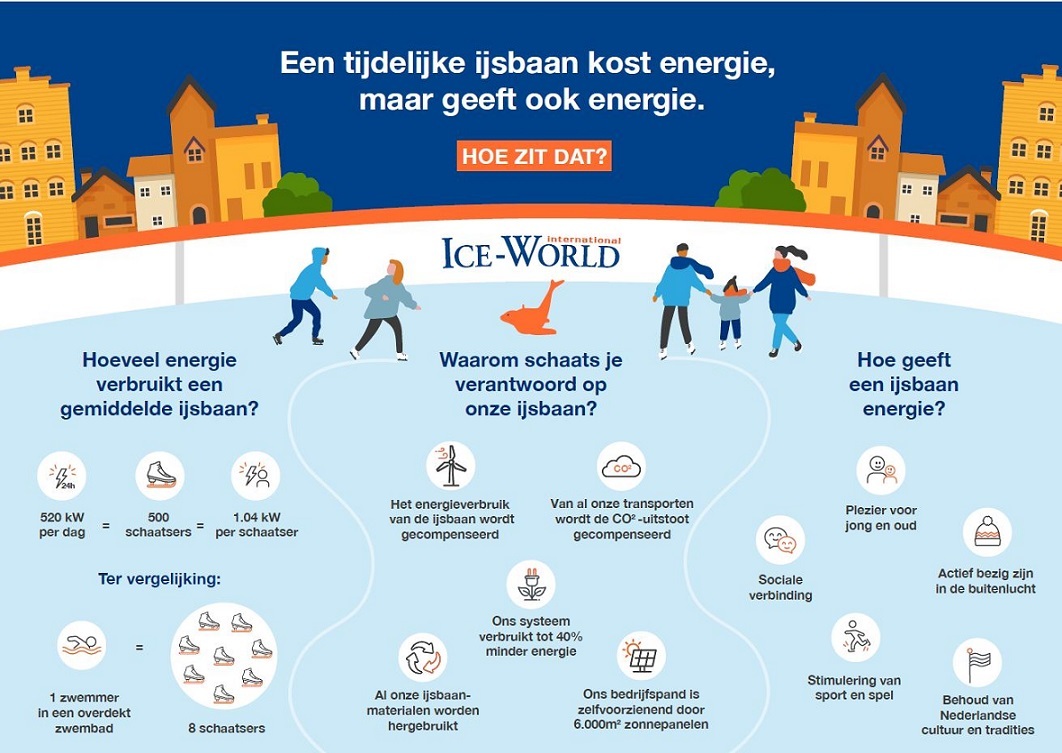 Een tijdelijke ijsbaan kost energie, maar geeft ook energie.

HOE ZIT DAT?

international
ICE-WORLD

Hoeveel energie verbruikt een gemiddelde ijsbaan?

24h

520 kW per dag = 500 schaatsers = 1.04 kW per schaatser

Ter vergelijking:

1 zwemmer in een overdekt zwembad = 8 schaatsers

Waarom schaats je verantwoord op onze ijsbaan?

Het energieverbruik van de ijsbaan wordt gecompenseerd

CO²

Van al onze transporten wordt de CO²-uitstoot gecompenseerd

Ons systeem verbruikt tot 40% minder energie

Al onze ijsbaanmaterialen worden hergebruikt

Ons bedrijfspand is zelfvoorzienend door 6.000m² zonnepanelen

Hoe geeft een ijsbaan energie?

Plezier voor jong en oud

Sociale verbinding

Actief bezig zijn in de buitenlucht

Stimulering van sport en spel

Behoud van Nederlandse cultuur en tradities